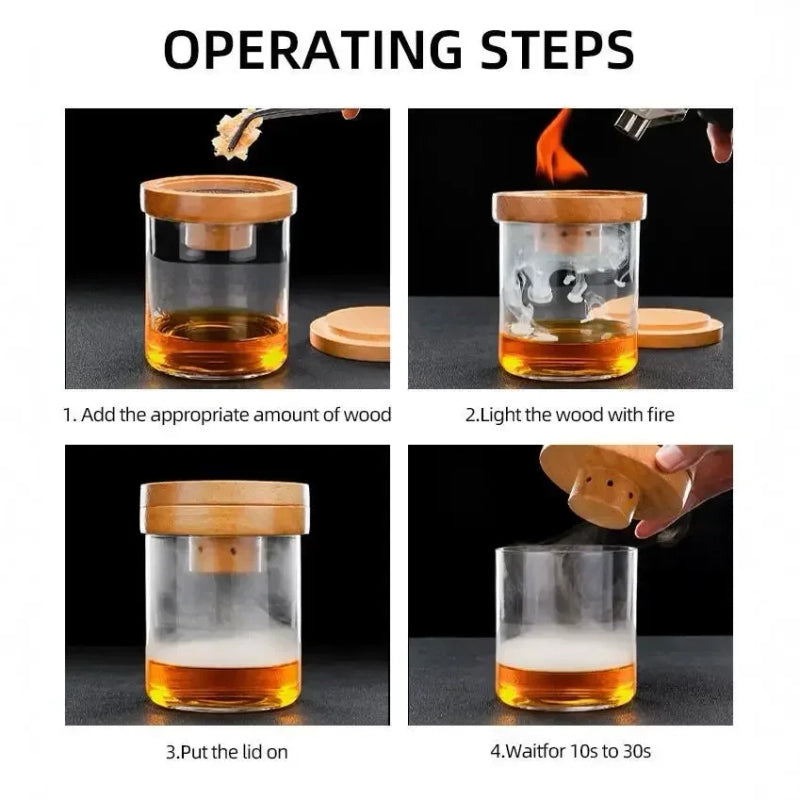 OPERATING STEPS

1. Add the appropriate amount of wood

2.Light the wood with fire

3.Put the lid on

4.Waitfor 10s to 30s